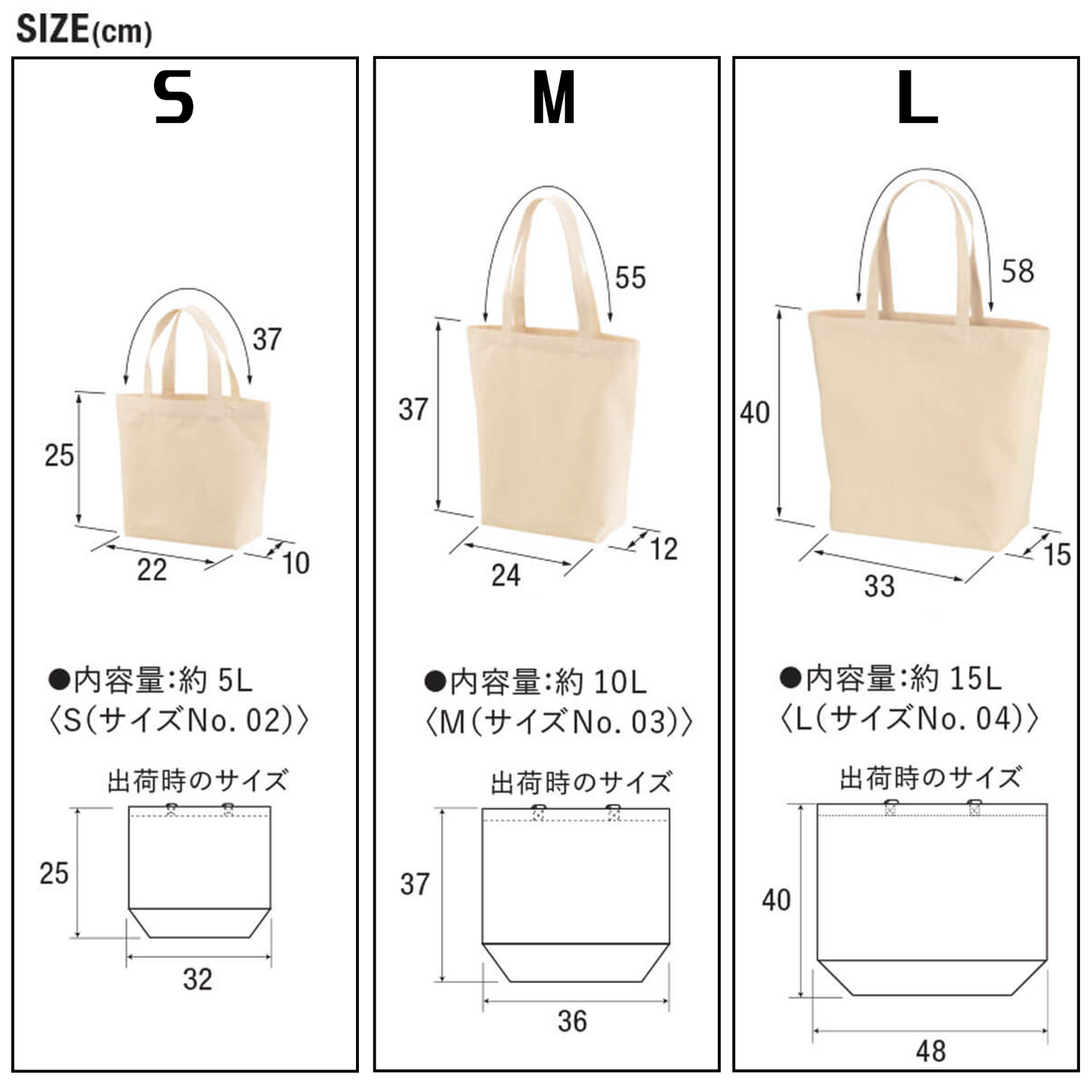 SIZE(cm)

S

37
25
22
10

●内容量:約 5L
〈S(サイズNo. 02)〉

出荷時のサイズ
25
32

M

55
37
24
12

●内容量:約 10L
〈M(サイズNo. 03)〉

出荷時のサイズ
37
36

L

58
40
33
15

●内容量:約 15L
〈L(サイズNo. 04)〉

出荷時のサイズ
40
48